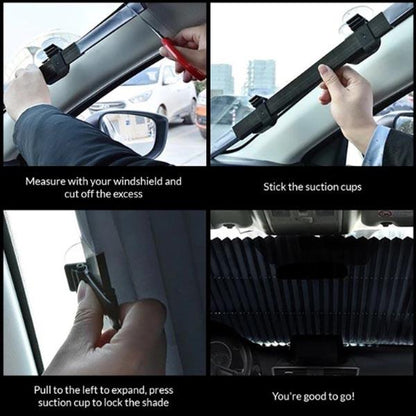 Measure with your windshield and cut off the excess

Stick the suction cups

Pull to the left to expand, press suction cup to lock the shade

You're good to go!